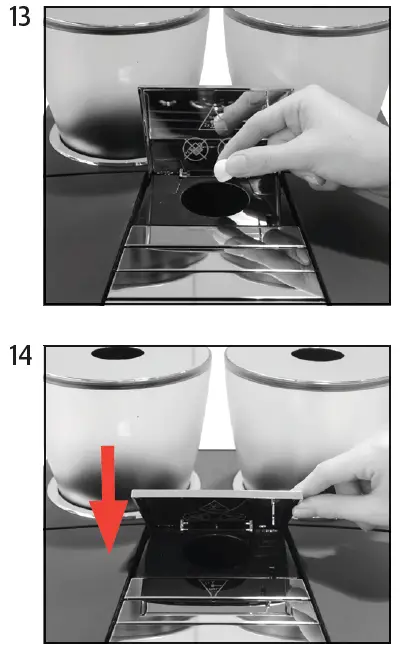 13

14