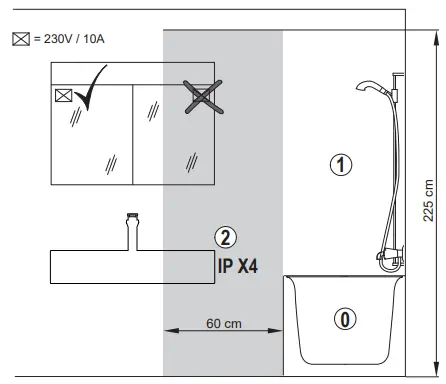 = 230V / 10A

1

225 cm

2

IP X4

60 cm

0