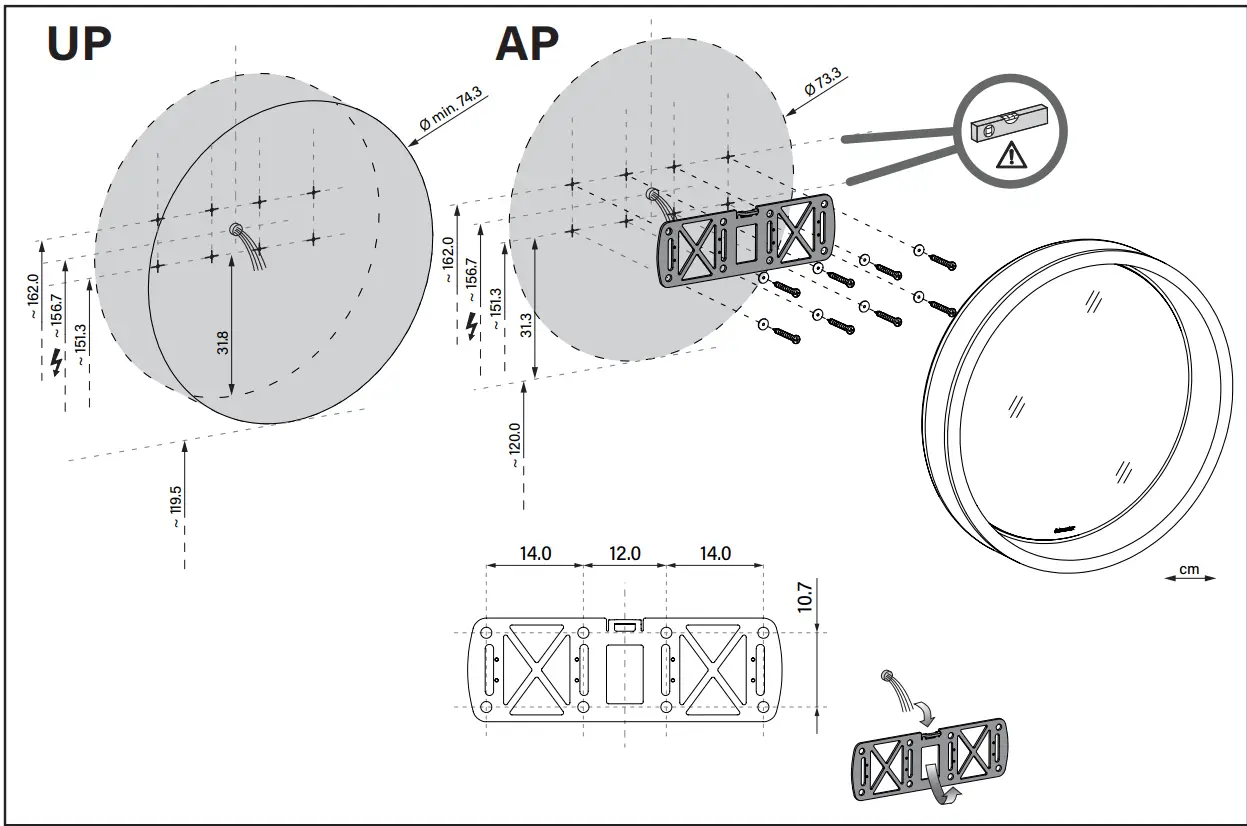 UP

Ø min. 74.3

~ 162.0
~ 156.7
~ 151.3
31.8
~ 119.5

AP

Ø 73.3

~ 162.0
~ 156.7
~ 151.3
31.3
~ 120.0

14.0 12.0 14.0
10.7

cm