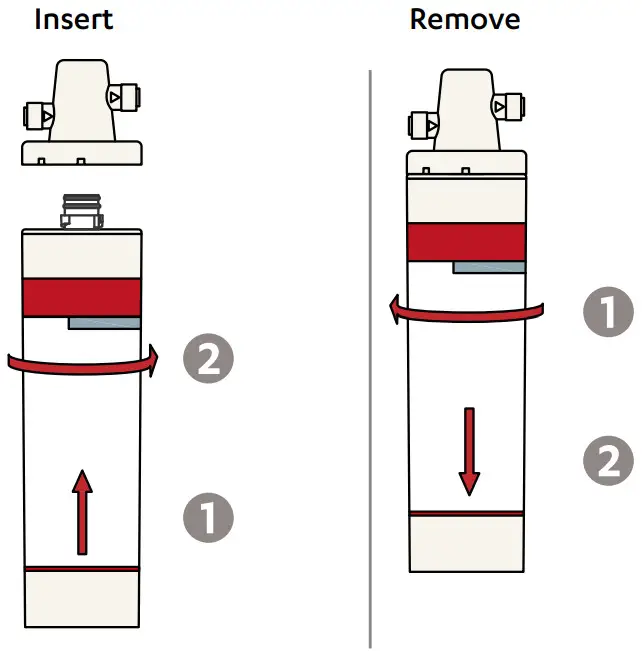 Insert

2

1

Remove

1

2