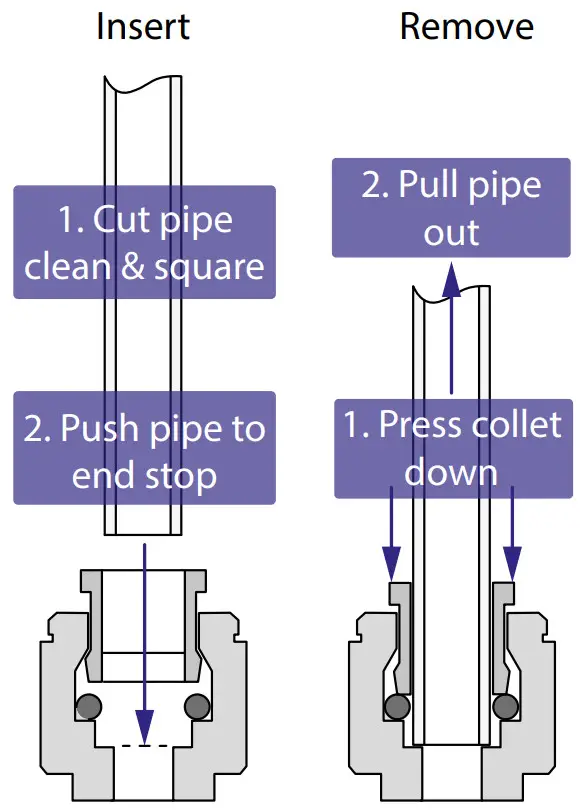 Insert

1. Cut pipe clean & square

2. Push pipe to end stop

Remove

2. Pull pipe out

1. Press collet down