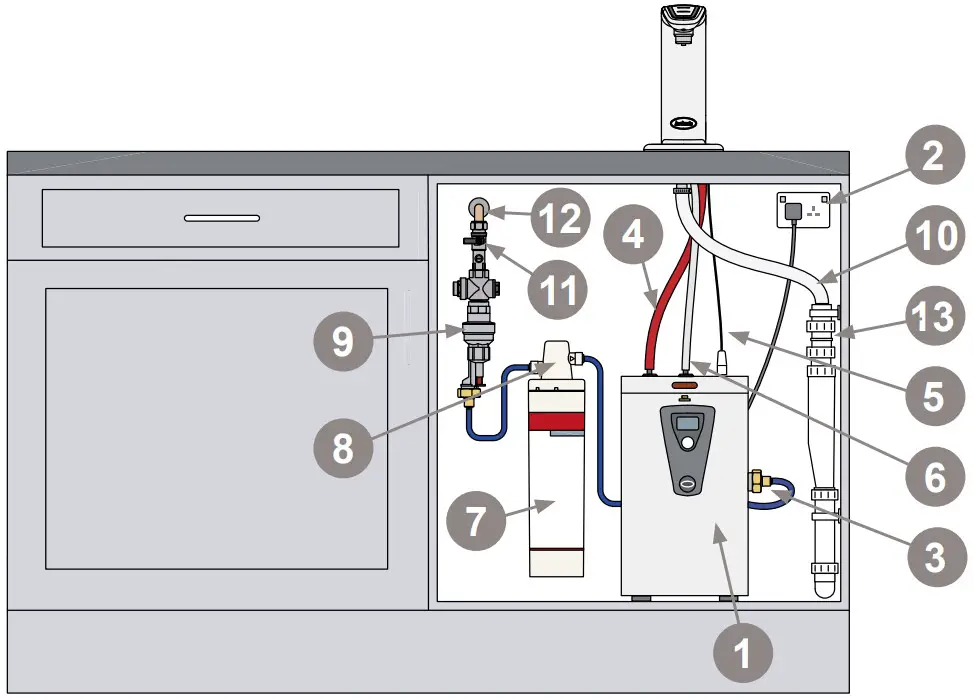 2
12
4
10
11
13
9
5
8
6
7
3
1