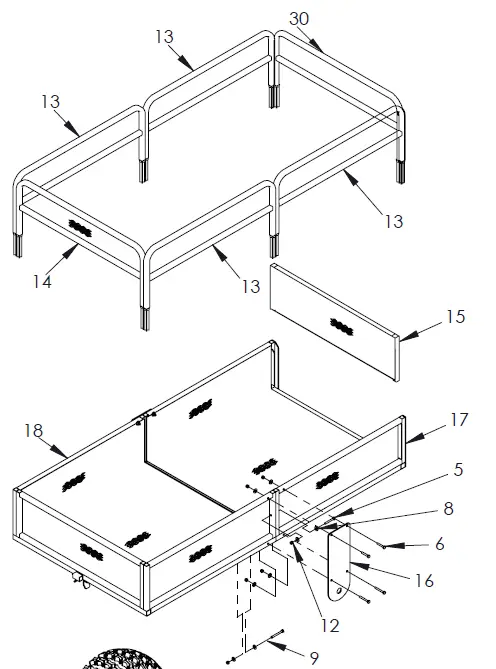 30
13
13
13
14
13
15
18
17
5
8
6
16
12
9