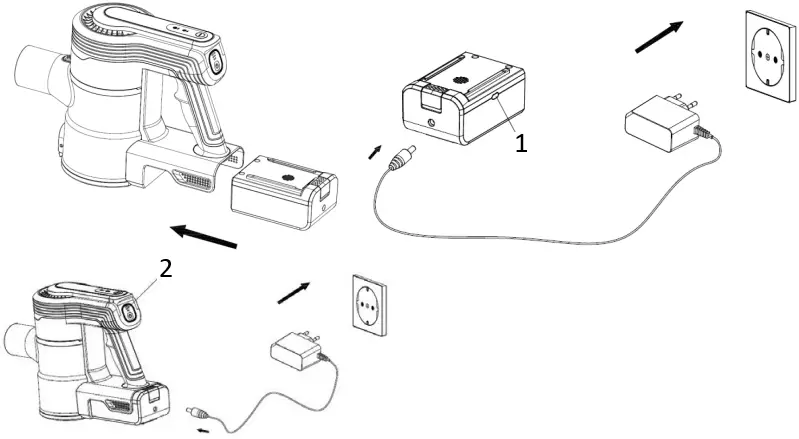 1

2