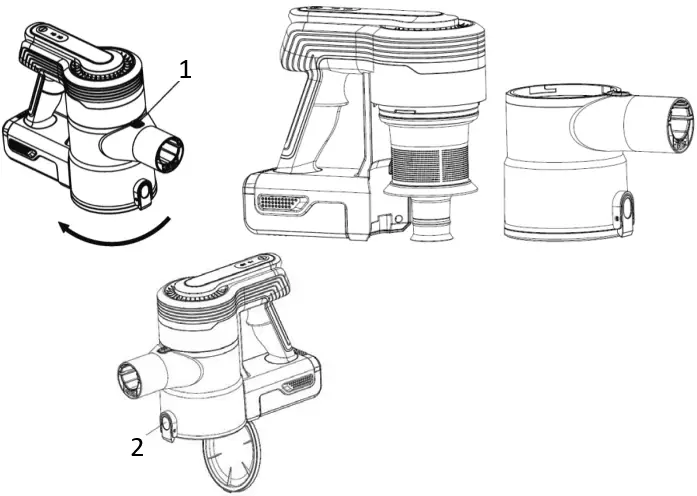 1

2