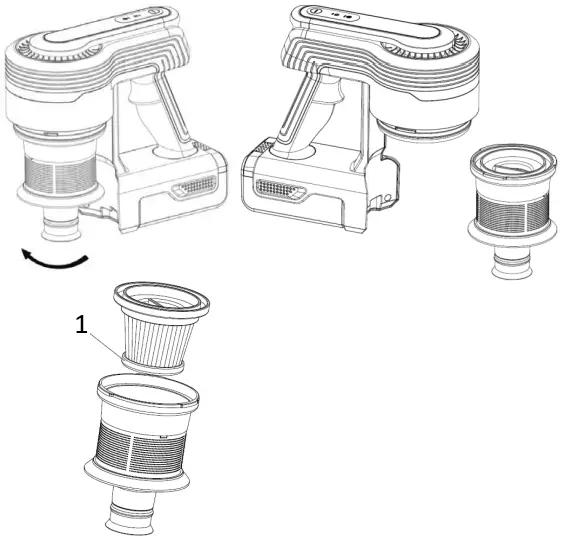 1