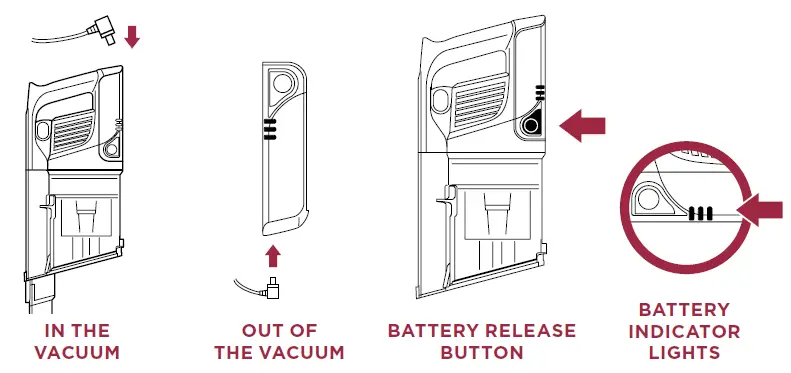 IN THE VACUUM

OUT OF THE VACUUM

BATTERY RELEASE BUTTON

BATTERY INDICATOR LIGHTS