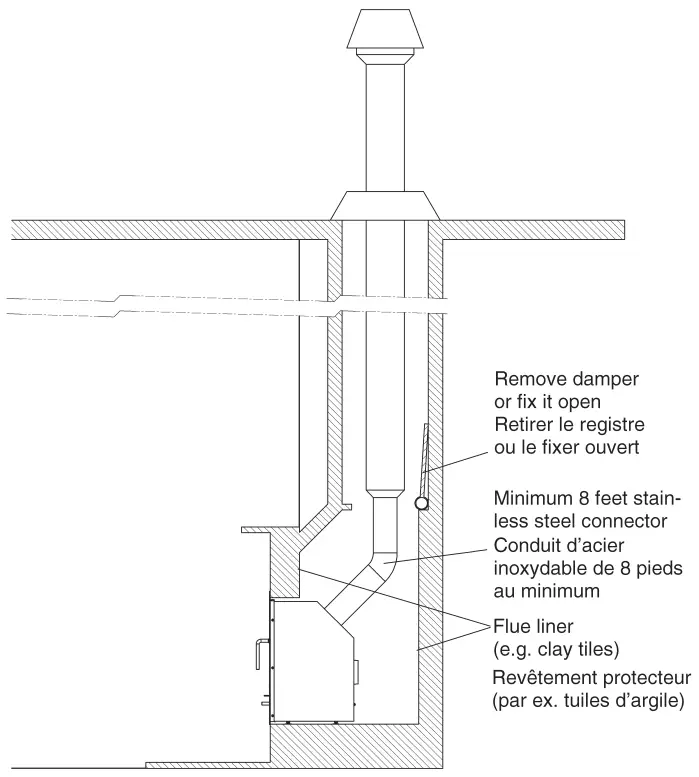 Remove damper or fix it open
Retirer le registre ou le fixer ouvert

Minimum 8 feet stainless steel connector
Conduit d'acier inoxydable de 8 pieds au minimum

Flue liner (e.g. clay tiles)
Revêtement protecteur (par ex. tuiles d'argile)