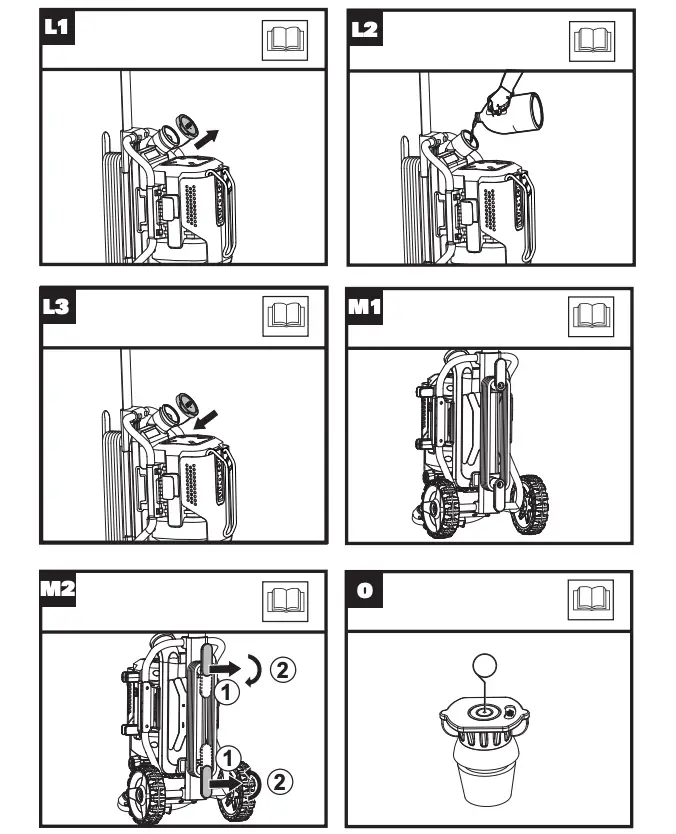 L1

L2

L3

M1

M2

2

1

1

2

O