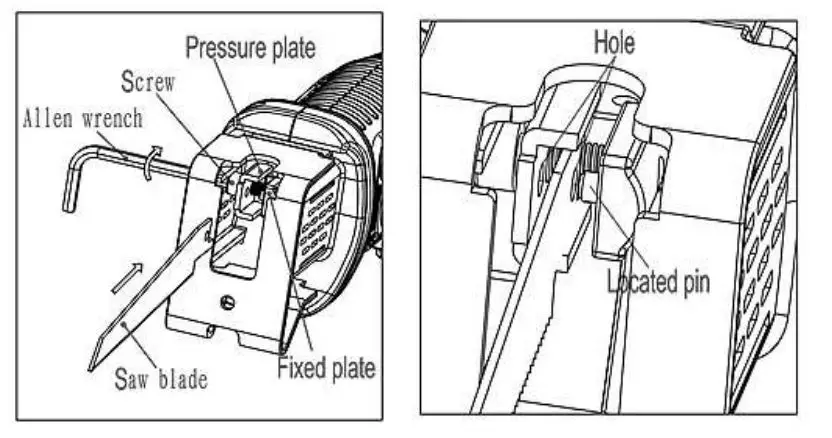 Pressure plate
Screw
Allen wrench
Saw blade
Fixed plate

Hole
Located pin