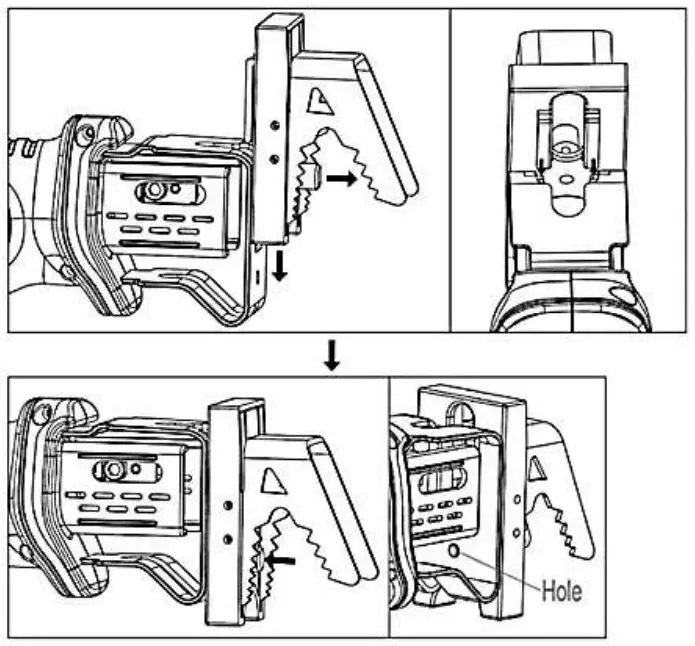 Hole