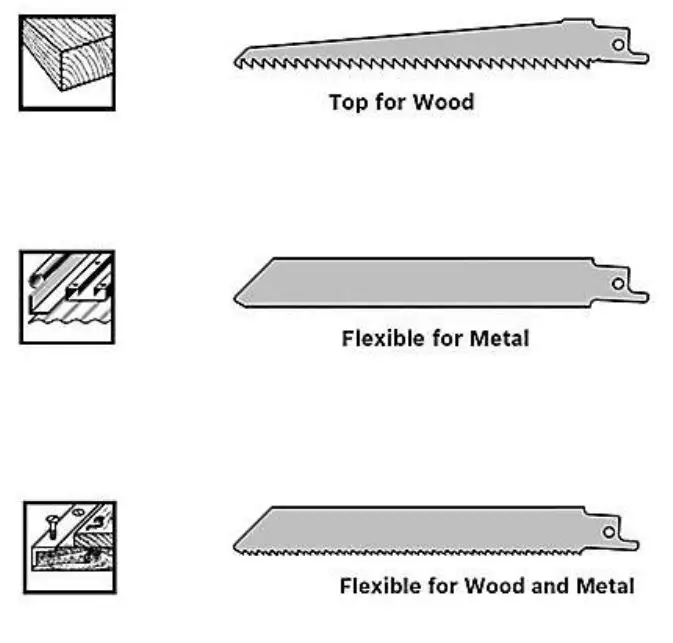 Top for Wood

Flexible for Metal

Flexible for Wood and Metal