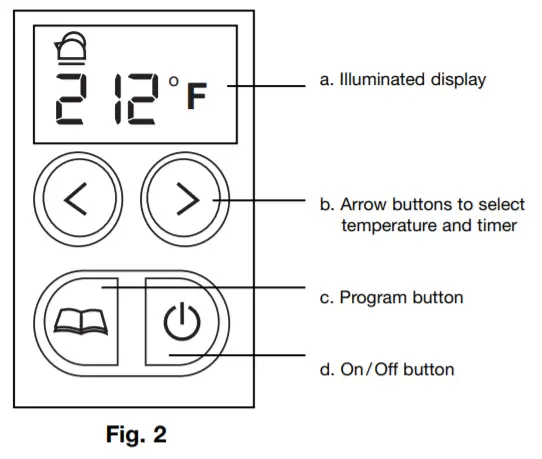 212 °F

a. Illuminated display

b. Arrow buttons to select temperature and timer

c. Program button

d. On/Off button

Fig. 2