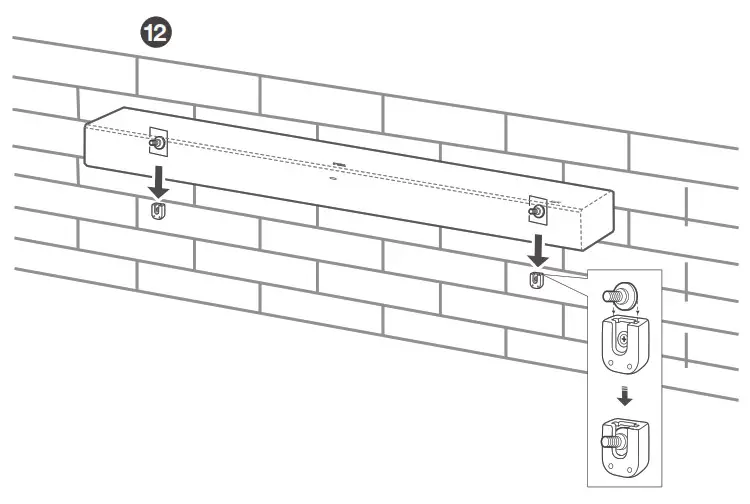 12