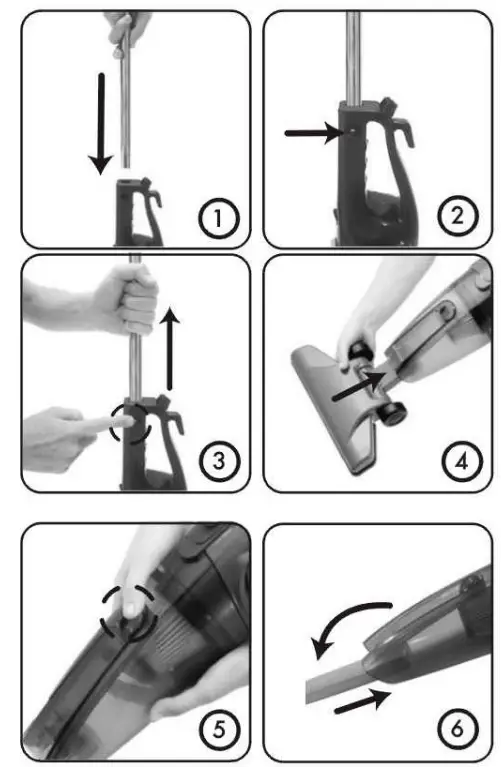 1

2

3

4

5

6