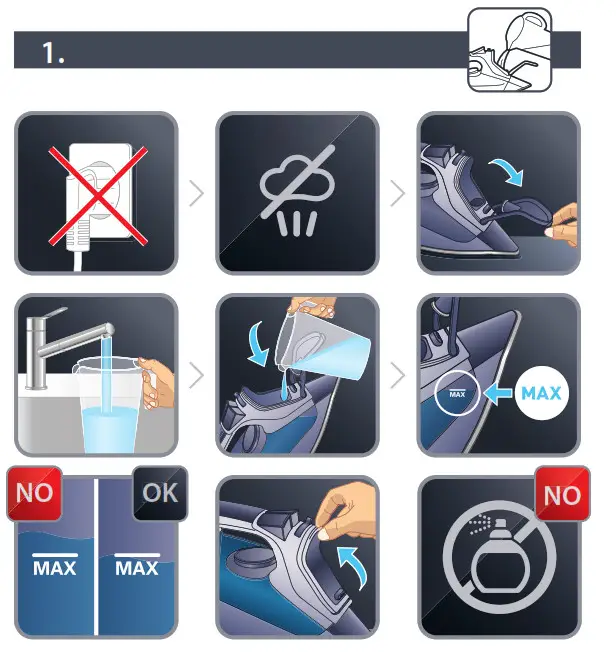 1.

MAX

MAX

NO

OK

MAX

MAX

NO