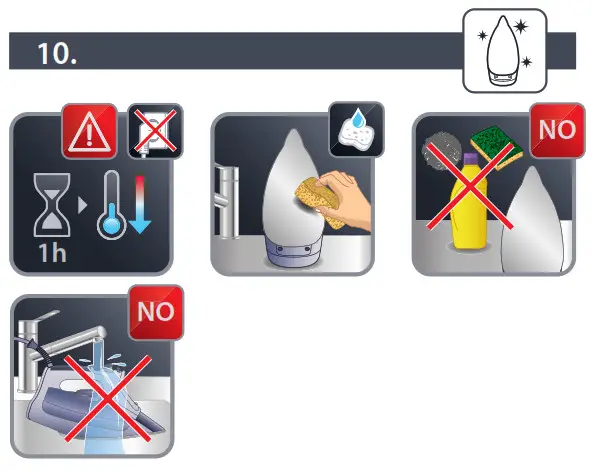 10.

1h

NO

NO