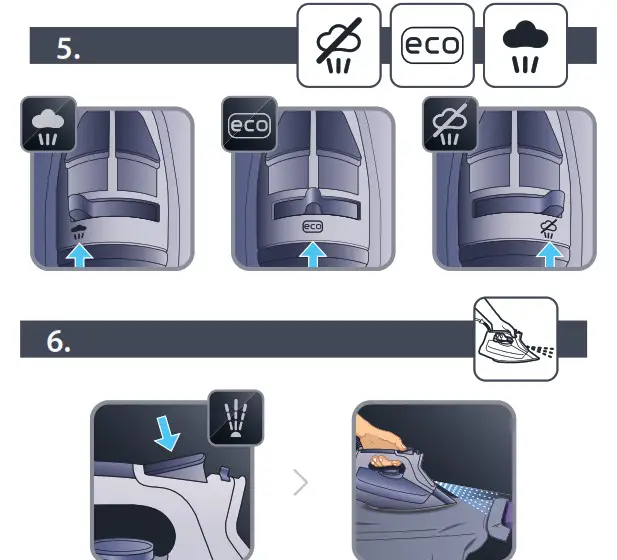 5.

eco

eco

eco

6.