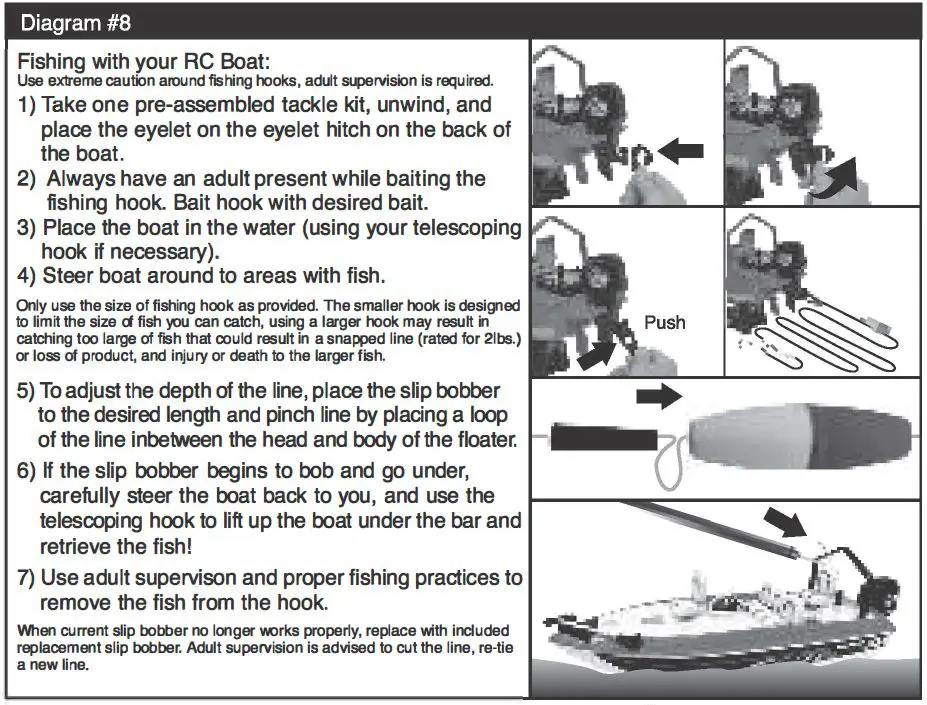 Diagram #8

Fishing with your RC Boat:
Use extreme caution around fishing hooks, adult supervision is required.

1) Take one pre-assembled tackle kit, unwind, and place the eyelet on the eyelet hitch on the back of the boat.
2) Always have an adult present while baiting the fishing hook. Bait hook with desired bait.
3) Place the boat in the water (using your telescoping hook if necessary).
4) Steer boat around to areas with fish.

Only use the size of fishing hook as provided. The smaller hook is designed to limit the size of fish you can catch, using a larger hook may result in catching too large of fish that could result in a snapped line (rated for 2lbs.) or loss of product, and injury or death to the larger fish.

5) To adjust the depth of the line, place the slip bobber to the desired length and pinch line by placing a loop of the line inbetween the head and body of the floater.
6) If the slip bobber begins to bob and go under, carefully steer the boat back to you, and use the telescoping hook to lift up the boat under the bar and retrieve the fish!
7) Use adult supervison and proper fishing practices to remove the fish from the hook.

When current slip bobber no longer works properly, replace with included replacement slip bobber. Adult supervision is advised to cut the line, re-tie a new line.

Push