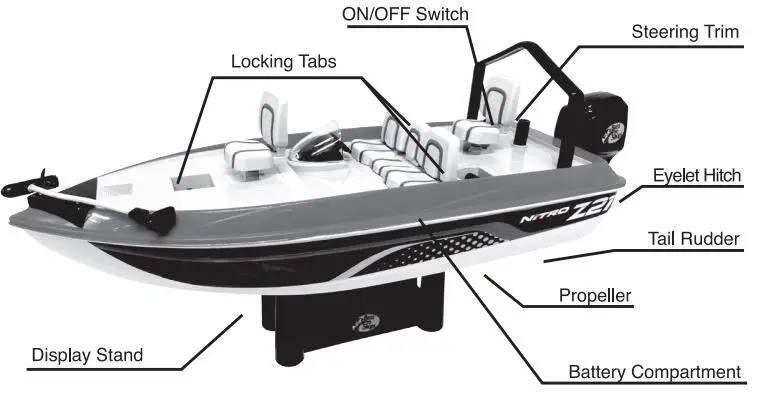 ON/OFF Switch

Steering Trim

Locking Tabs

Eyelet Hitch

NITRO Z21

Tail Rudder

Propeller

Display Stand

Battery Compartment