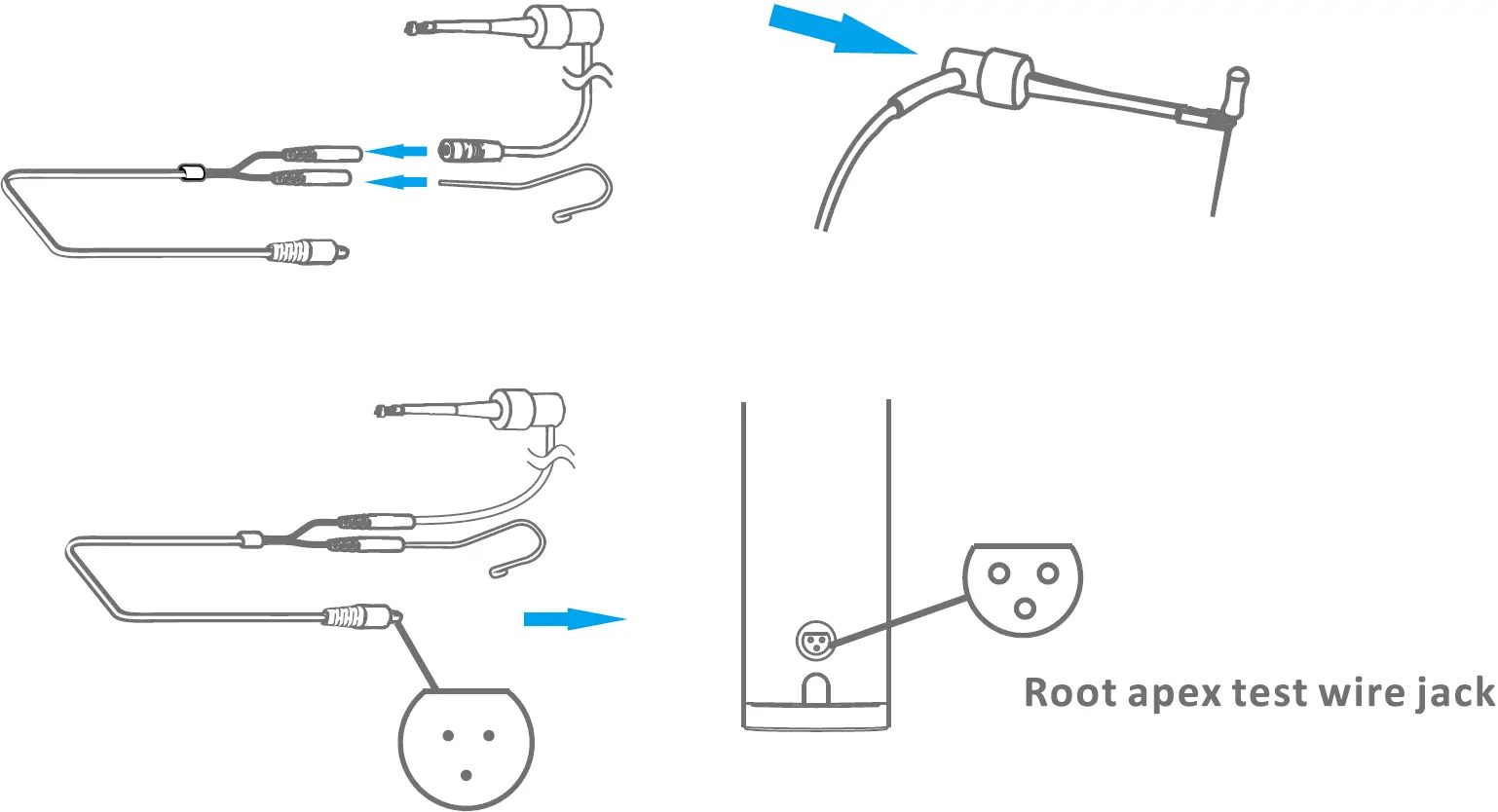 Root apex test wire jack