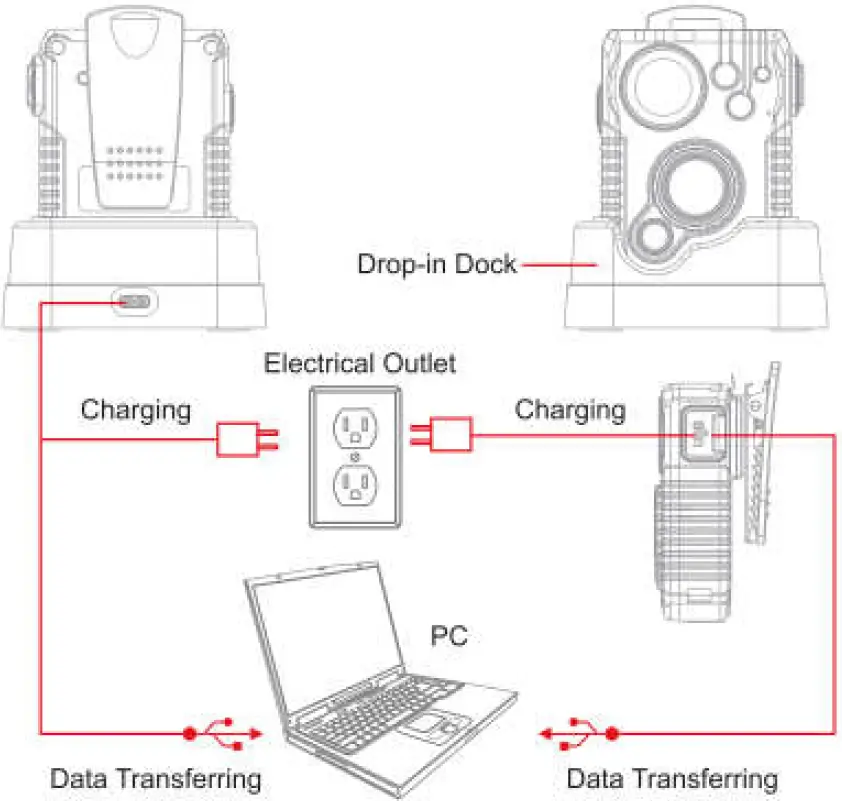 Drop-in Dock

Electrical Outlet

Charging

Charging

PC

Data Transferring

Data Transferring