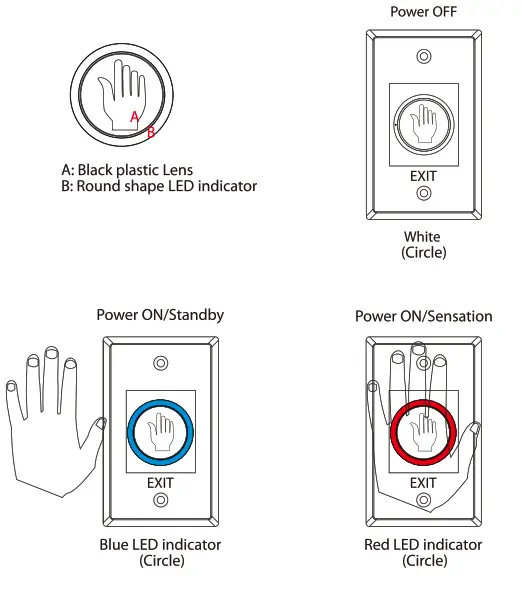 A
B

A: Black plastic Lens
B: Round shape LED indicator

Power OFF

EXIT

White
(Circle)

Power ON/Standby

EXIT

Blue LED indicator
(Circle)

Power ON/Sensation

EXIT

Red LED indicator
(Circle)