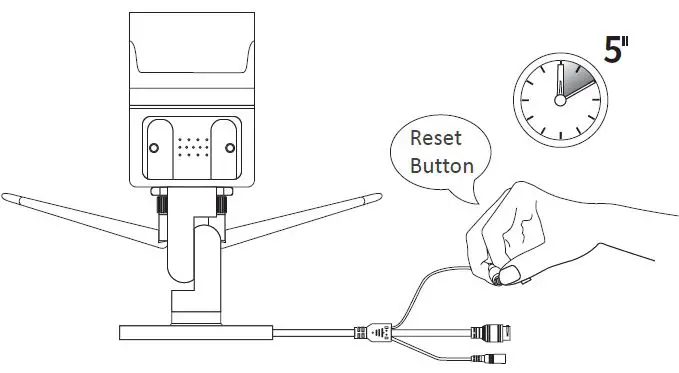 5"

Reset Button