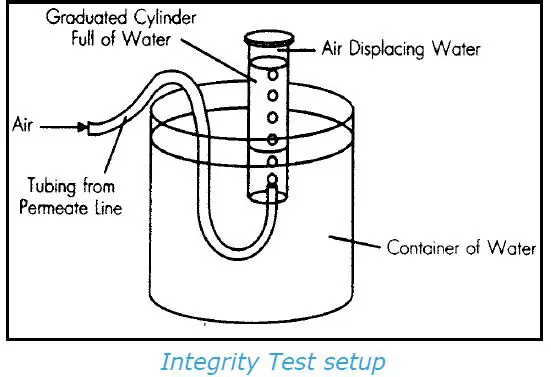 Graduated Cylinder Full of Water

Air Displacing Water

Air

Tubing from Permeate Line

Container of Water

Integrity Test setup