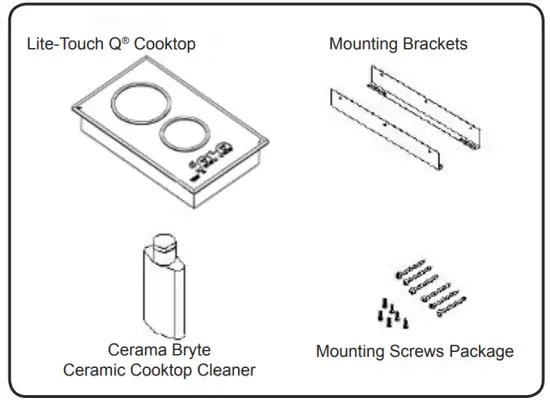 Lite-Touch Q® Cooktop

Mounting Brackets

Cerama Bryte
Ceramic Cooktop Cleaner

Mounting Screws Package