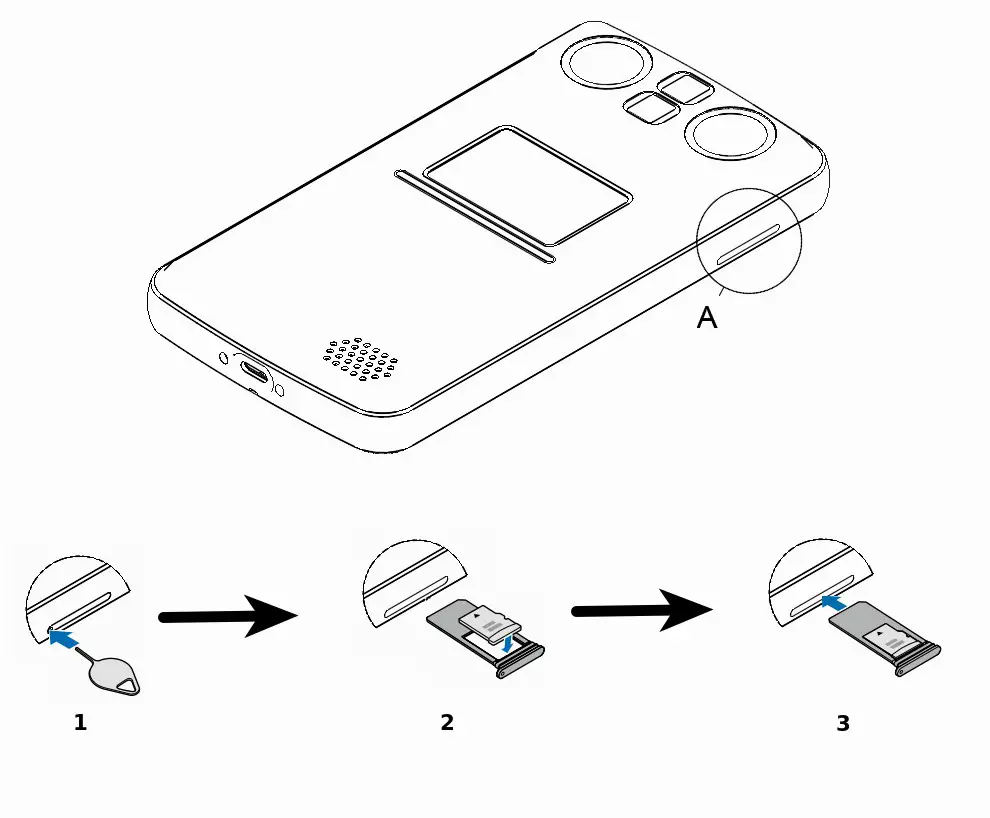 A

1

2

3