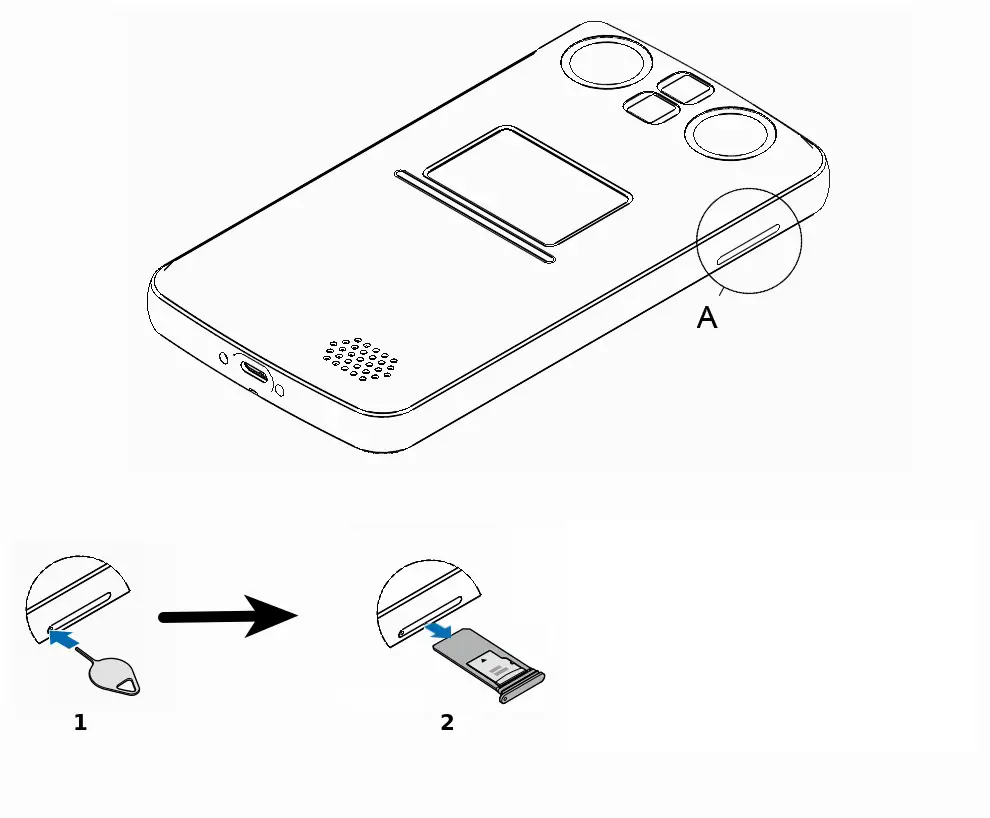 A

1

2