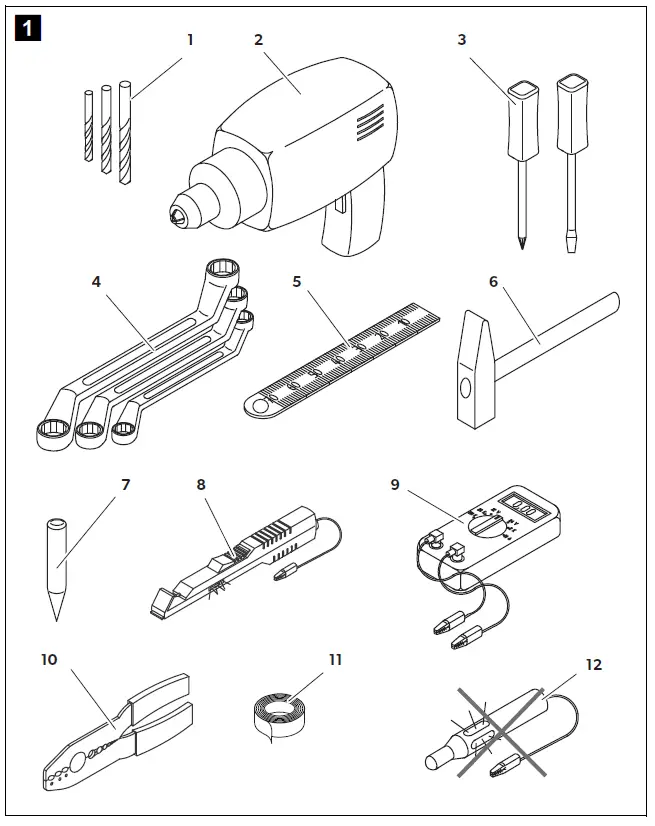 1

1

2

3

4

5

6

7

8

9

10

11

12