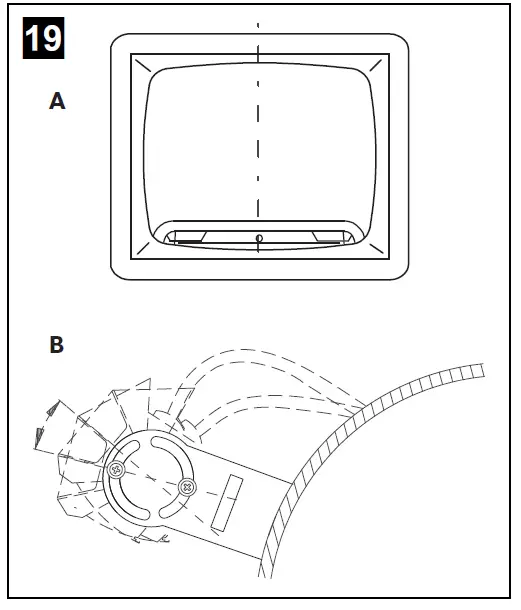 19

A

B