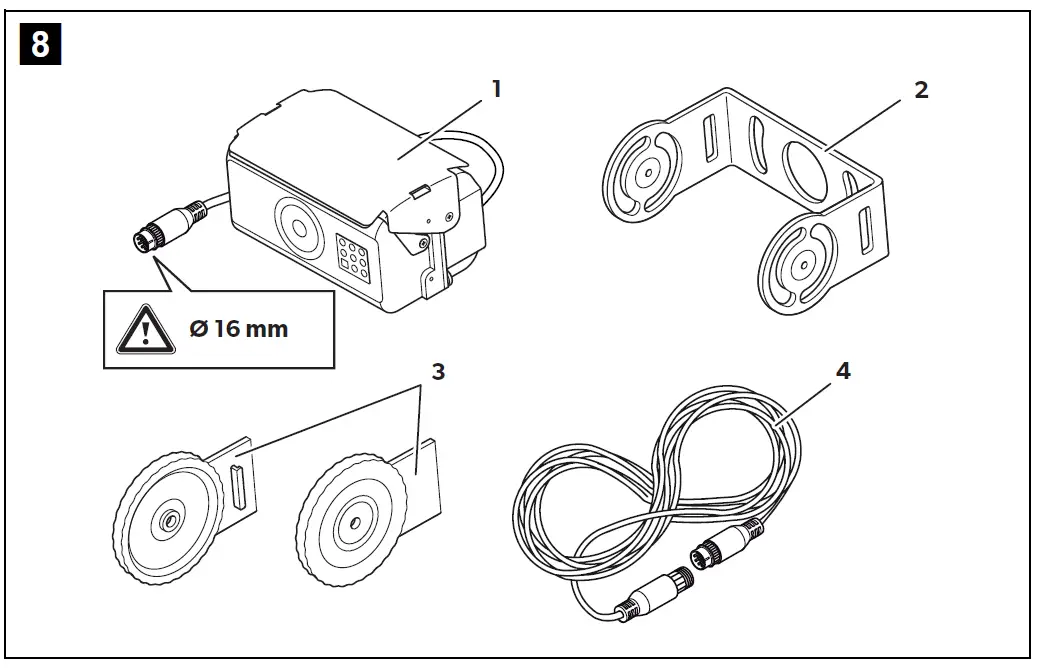 8

1

2

Ø 16 mm

3

4