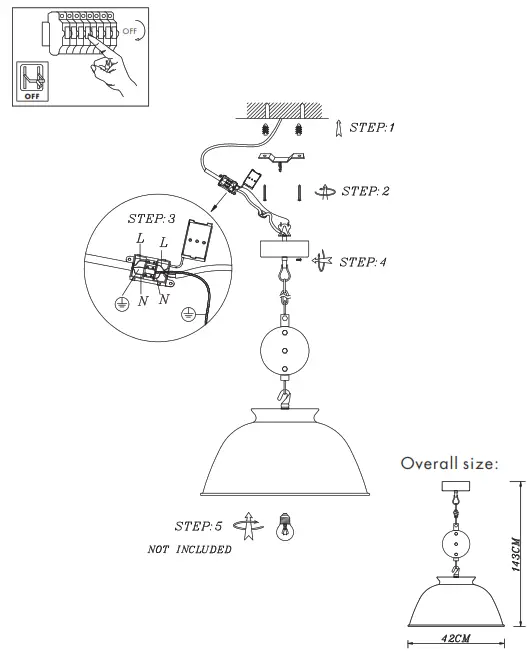 OFF

OFF

STEP:1

STEP:2

STEP:3

L

L

N

N

STEP:4

STEP:5

NOT INCLUDED

Overall size:

143CM

42CM