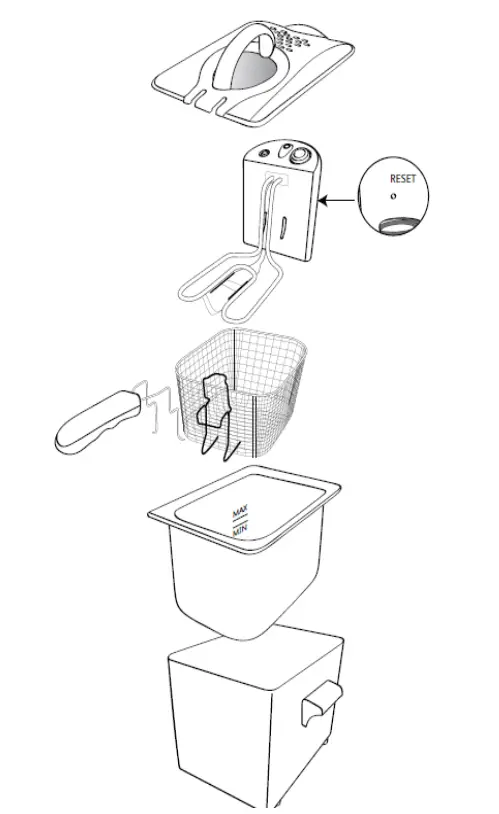 RESET

MAX
MIN