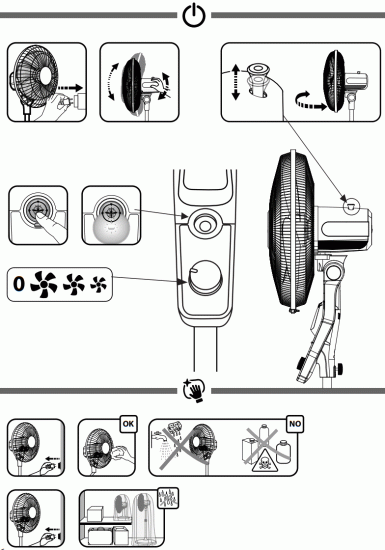 0

OK

NO