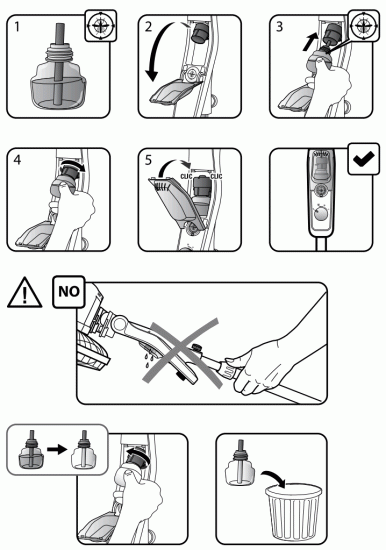 1

2

3

4

5

CLIC CLIC

NO