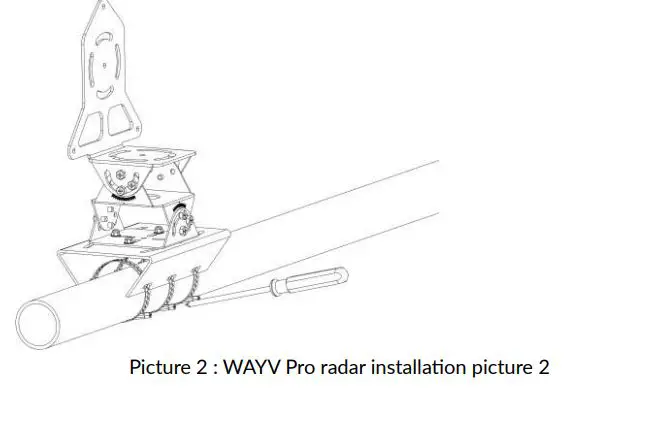 Picture 2 : WAYV Pro radar installation picture 2