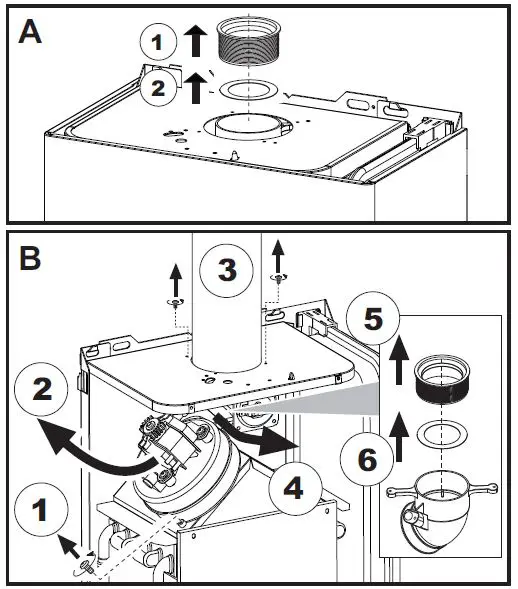 A
1
2

B
3
5
2
6
4
1