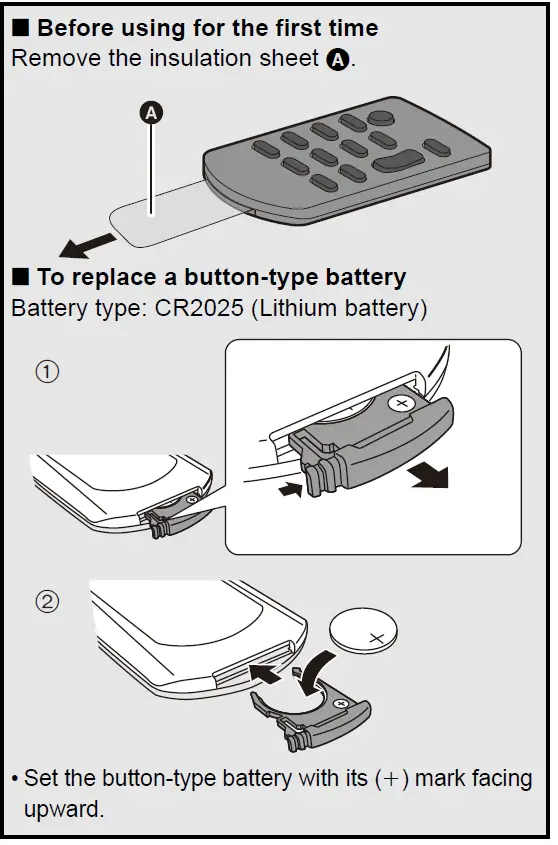 ■ Before using for the first time
Remove the insulation sheet Ⓐ.

Ⓐ

■ To replace a button-type battery
Battery type: CR2025 (Lithium battery)

①

+

②

+

• Set the button-type battery with its (+) mark facing upward.