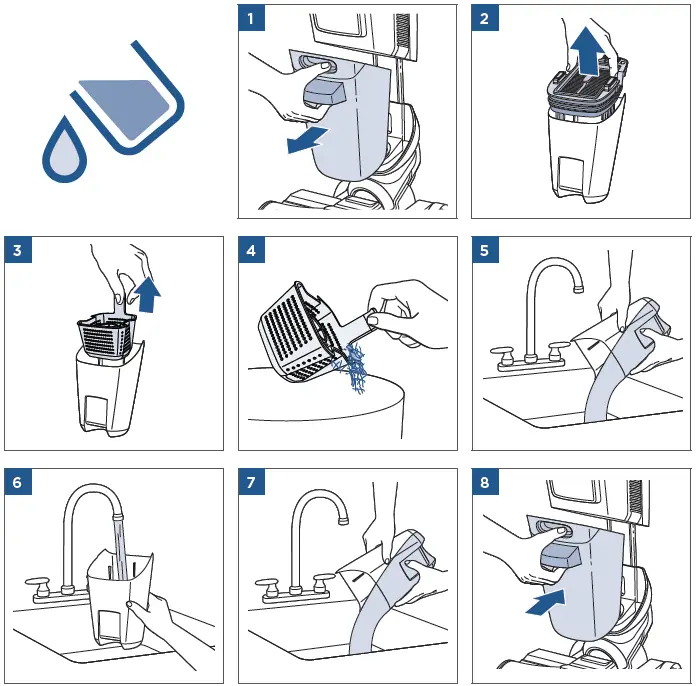 1

2

3

4

5

6

7

8