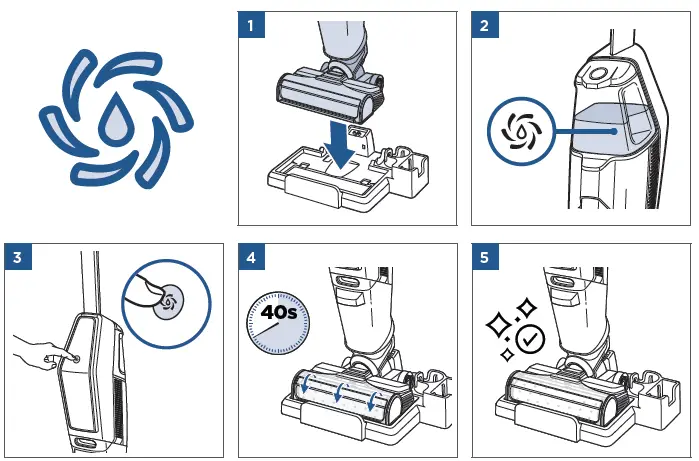 1

2

3

4

40s

5