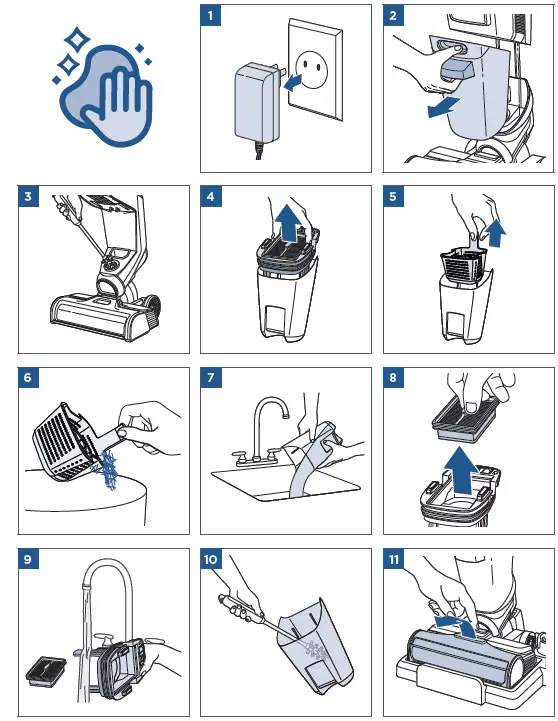 1

2

3

4

5

6

7

8

9

10

11