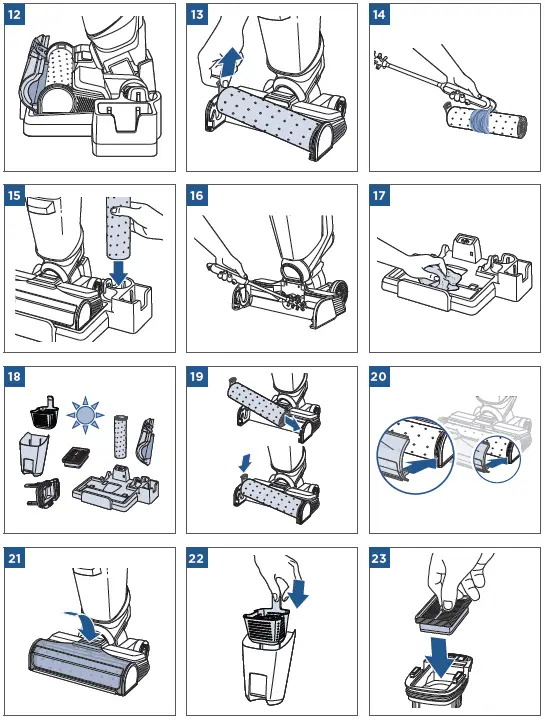 12

13

14

15

16

17

18

19

20

21

22

23