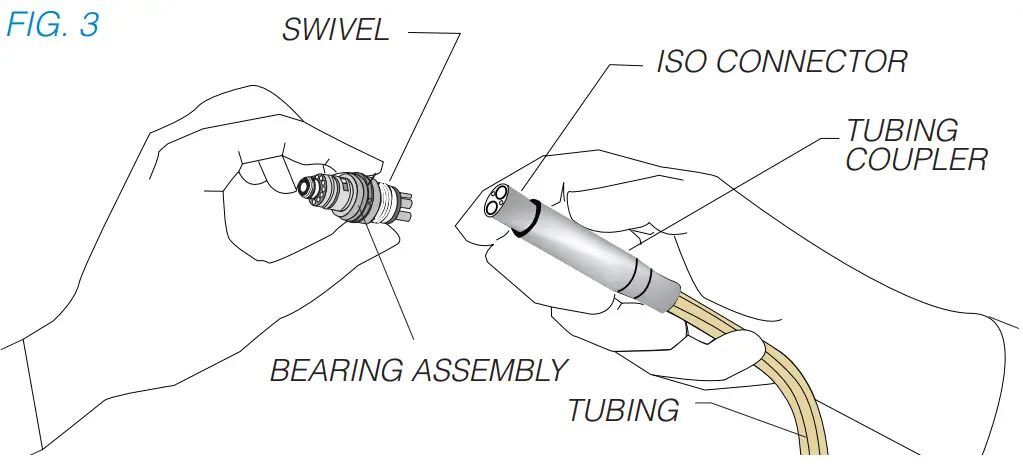 FIG. 3

SWIVEL

ISO CONNECTOR

TUBING COUPLER

BEARING ASSEMBLY

TUBING