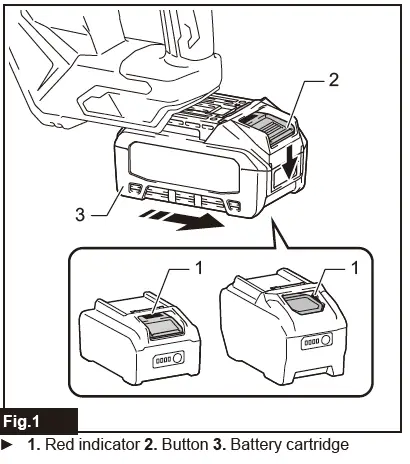 2

3

1

1

Fig.1

► 1. Red indicator 2. Button 3. Battery cartridge