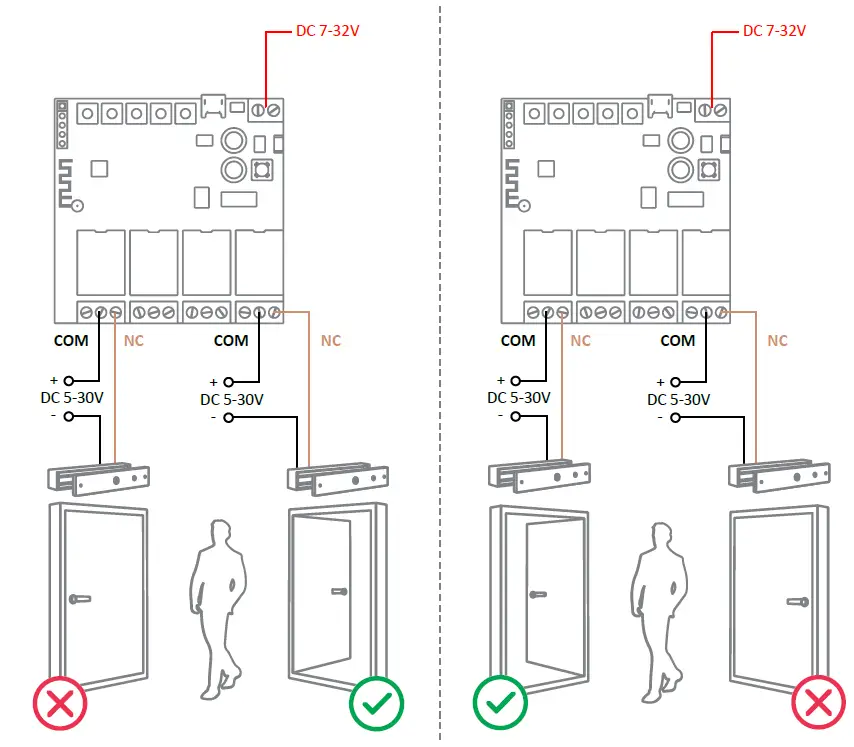 DC 7-32V

COM
NC
COM
NC
+
DC 5-30V
-
+
DC 5-30V
-

DC 7-32V

COM
NC
COM
NC
+
DC 5-30V
-
+
DC 5-30V
-