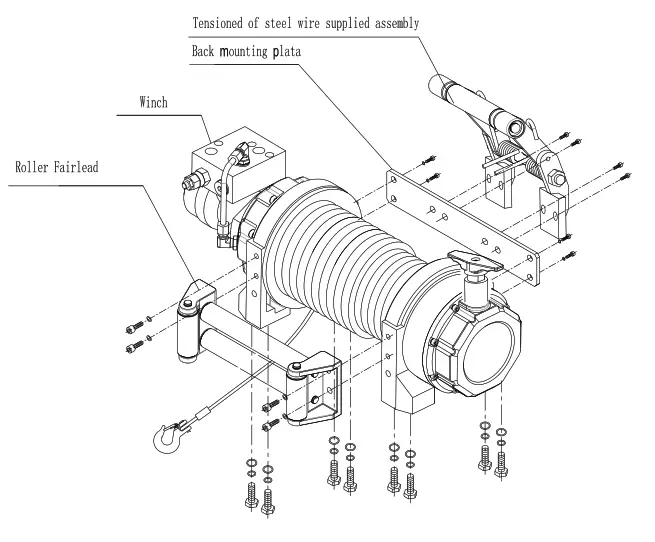 Tensioned of steel wire supplied assembly
Back mounting plata
Winch
Roller Fairlead